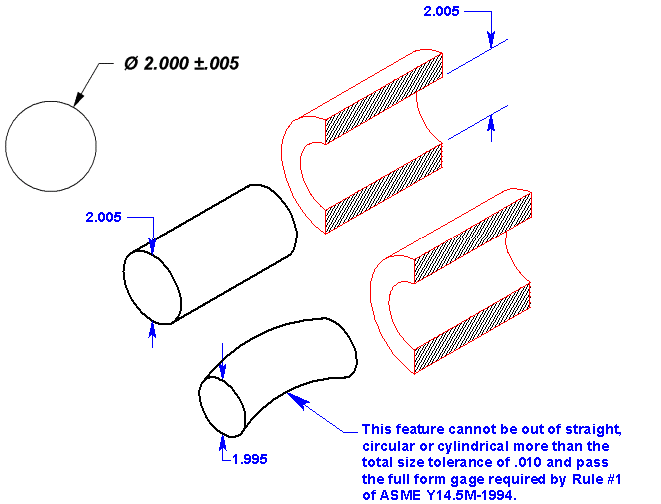 Ø 2.000 ±.005

2.005

2.005

1.995

This feature cannot be out of straight, circular or cylindrical more than the total size tolerance of .010 and pass the full form gage required by Rule #1 of ASME Y14.5M-1994.